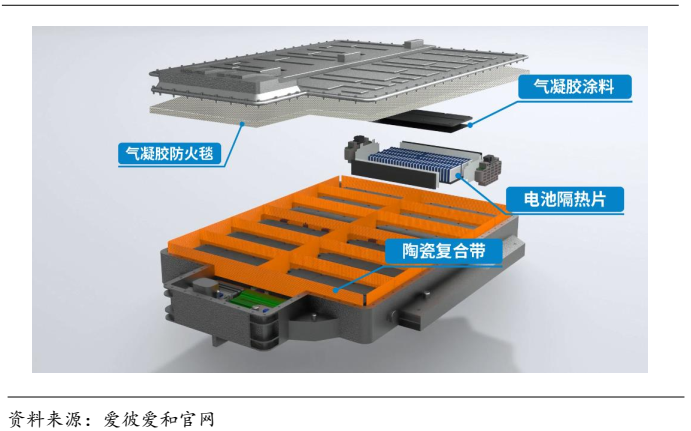 气凝胶涂料

气凝胶防火毯

电池隔热片

陶瓷复合带

资料来源：爱彼爱和官网